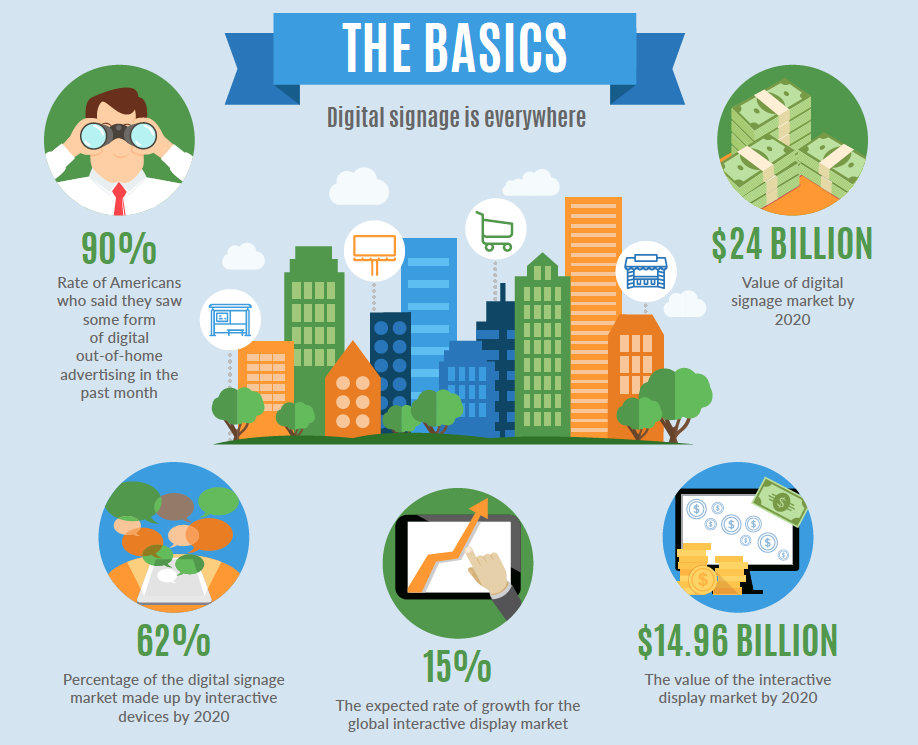 THE BASICS

Digital signage is everywhere

90%

Rate of Americans who said they saw some form of digital out-of-home advertising in the past month

$24 BILLION

Value of digital signage market by 2020

62%

Percentage of the digital signage market made up by interactive devices by 2020

15%

The expected rate of growth for the global interactive display market

$14.96 BILLION

The value of the interactive display market by 2020